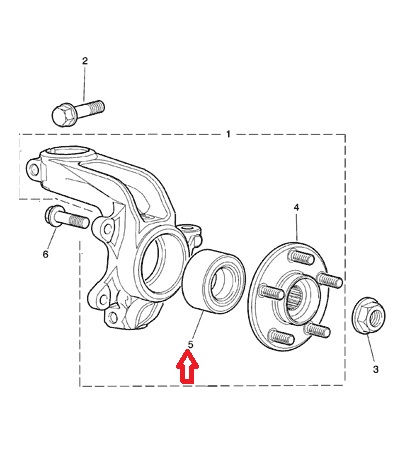 2
1
4
6
5
3